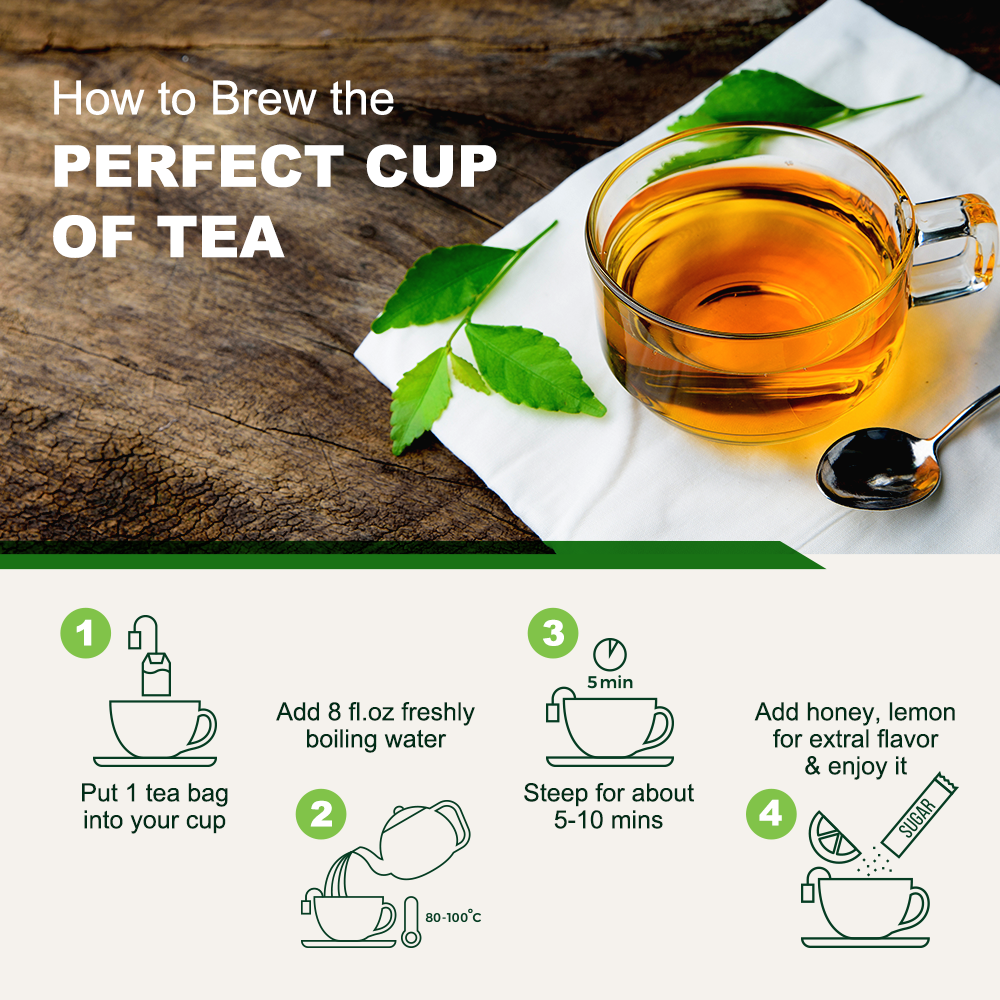 How to Brew the
PERFECT CUP OF TEA

1

Put 1 tea bag into your cup

Add 8 fl.oz freshly boiling water

2

80-100°C

3

5 min

Steep for about 5-10 mins

Add honey, lemon for extral flavor & enjoy it

4

SUGAR